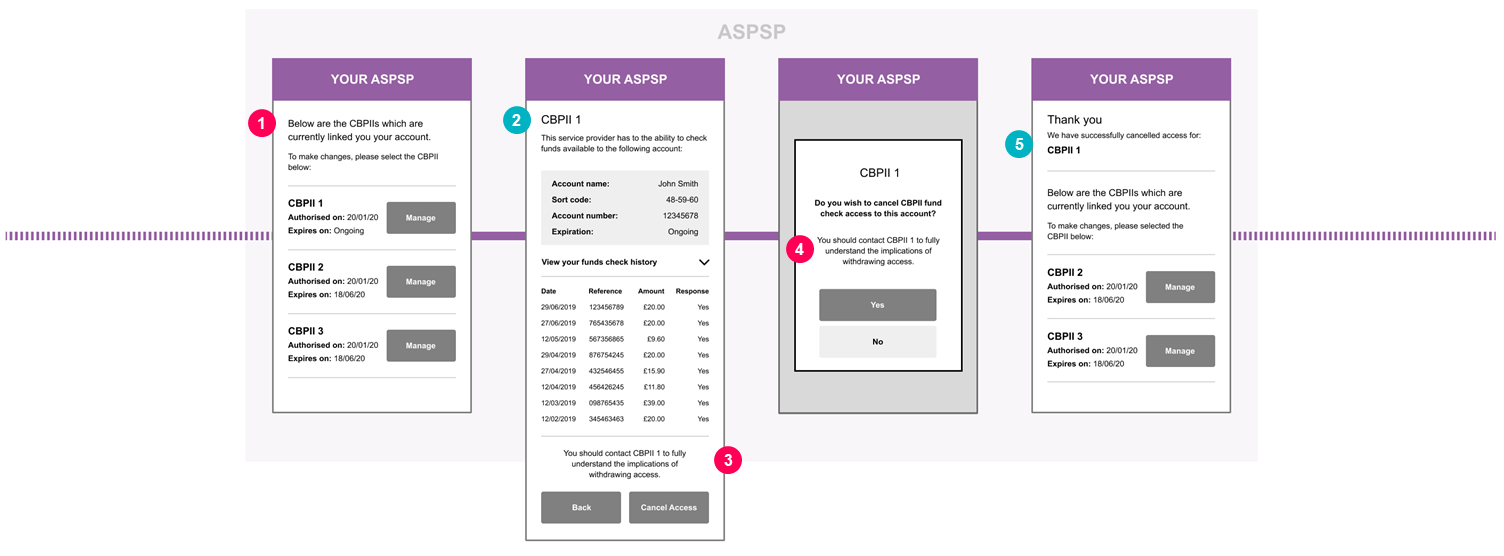 ASPSP

YOUR ASPSP

1

Below are the CBPIIs which are currently linked you your account.

To make changes, please select the CBPII below:

CBPII 1
Authorised on: 20/01/20
Expires on: Ongoing
Manage

CBPII 2
Authorised on: 20/01/20
Expires on: 18/06/20
Manage

CBPII 3
Authorised on: 20/01/20
Expires on: 18/06/20
Manage

YOUR ASPSP

2

CBPII 1

This service provider has to the ability to check funds available to the following account:

| Account name: | John Smith |
|---|---|
| Sort code: | 48-59-60 |
| Account number: | 12345678 |
| Expiration: | Ongoing |

View your funds check history

| Date | Reference | Amount | Response |
|---|---|---|---|
| 29/06/2019 | 123456789 | £20.00 | Yes |
| 27/06/2019 | 765435678 | £20.00 | Yes |
| 12/05/2019 | 567356865 | £9.60 | Yes |
| 29/04/2019 | 876754245 | £20.00 | Yes |
| 27/04/2019 | 432546455 | £15.90 | Yes |
| 12/04/2019 | 456426245 | £11.80 | Yes |
| 12/03/2019 | 098765435 | £39.00 | Yes |
| 12/02/2019 | 345463463 | £20.00 | Yes |

You should contact CBPII 1 to fully understand the implications of withdrawing access.

3

Back
Cancel Access

YOUR ASPSP

CBPII 1

Do you wish to cancel CBPII fund check access to this account?

4

You should contact CBPII 1 to fully understand the implications of withdrawing access.

Yes

No

YOUR ASPSP

Thank you
We have successfully cancelled access for:

5

CBPII 1

Below are the CBPIIs which are currently linked you your account.

To make changes, please selected the CBPII below:

CBPII 2
Authorised on: 20/01/20
Expires on: 18/06/20
Manage

CBPII 3
Authorised on: 20/01/20
Expires on: 18/06/20
Manage